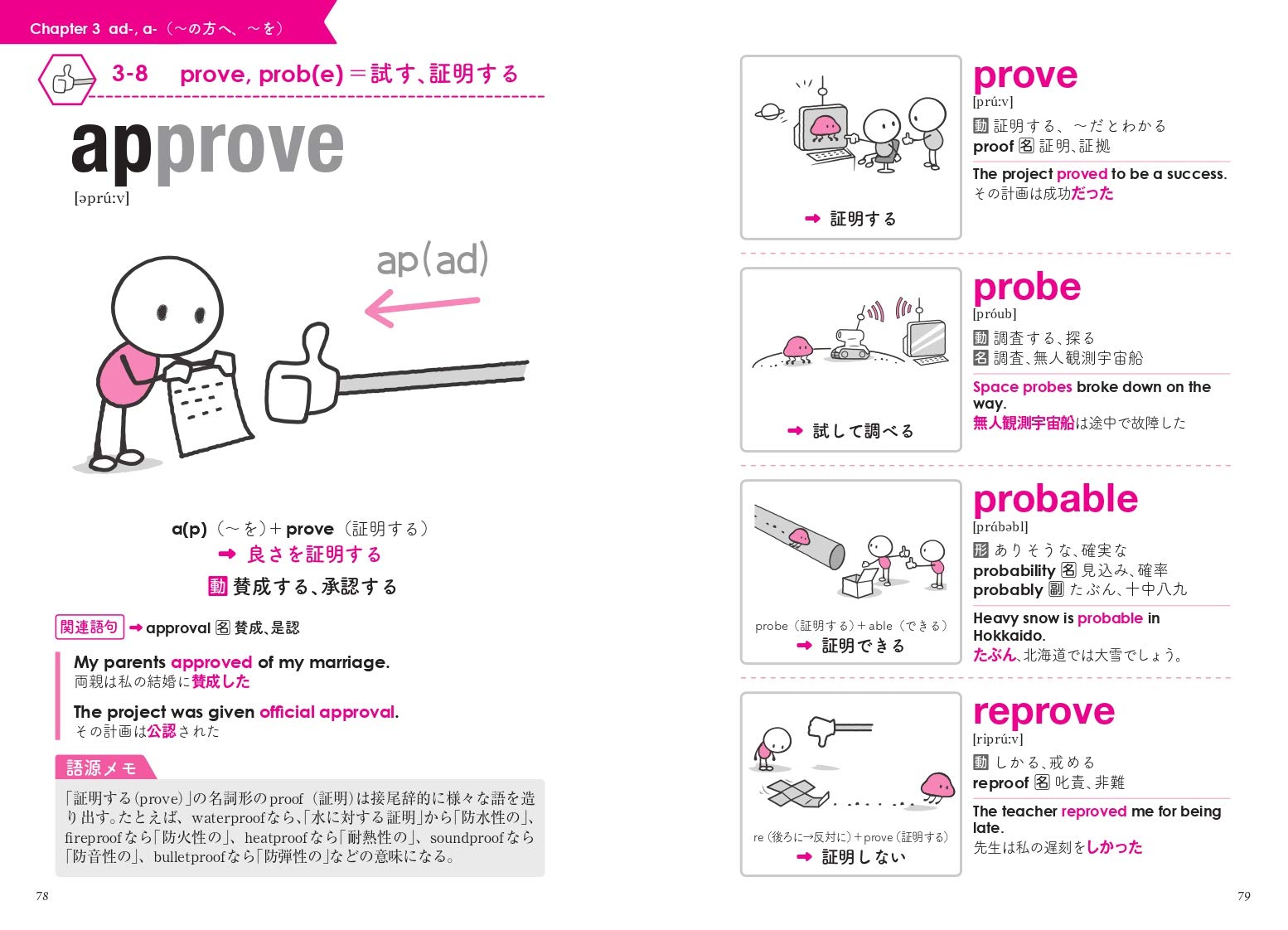 Chapter 3 ad-, a-（～の方へ、～を）

3-8 prove, prob(e)＝試す、証明する

approve
[əprúːv]

ap(ad)

a(p)（～を）＋prove（証明する）
➡ 良さを証明する
動 賛成する、承認する

関連語句 ➡ approval 名 賛成、是認

My parents approved of my marriage.
両親は私の結婚に賛成した

The project was given official approval.
その計画は公認された

語源メモ
「証明する(prove)」の名詞形のproof（証明）は接尾辞的に様々な語を造り出す。たとえば、waterproofなら、「水に対する証明」から「防水性の」、fireproofなら「防火性の」、heatproofなら「耐熱性の」、soundproofなら「防音性の」、bulletproofなら「防弾性の」などの意味になる。

78

➡ 証明する

prove
[prúːv]
動 証明する、～だとわかる
proof 名 証明、証拠
The project proved to be a success.
その計画は成功だった

➡ 試して調べる

probe
[próub]
動 調査する、探る
名 調査、無人観測宇宙船
Space probes broke down on the way.
無人観測宇宙船は途中で故障した

probe（証明する）＋able（できる）
➡ 証明できる

probable
[prábəbl]
形 ありそうな、確実な
probability 名 見込み、確率
probably 副 たぶん、十中八九
Heavy snow is probable in Hokkaido.
たぶん、北海道では大雪でしょう。

re（後ろに→反対に）＋prove（証明する）
➡ 証明しない

reprove
[riprúːv]
動 しかる、戒める
reproof 名 叱責、非難
The teacher reproved me for being late.
先生は私の遅刻をしかった

79